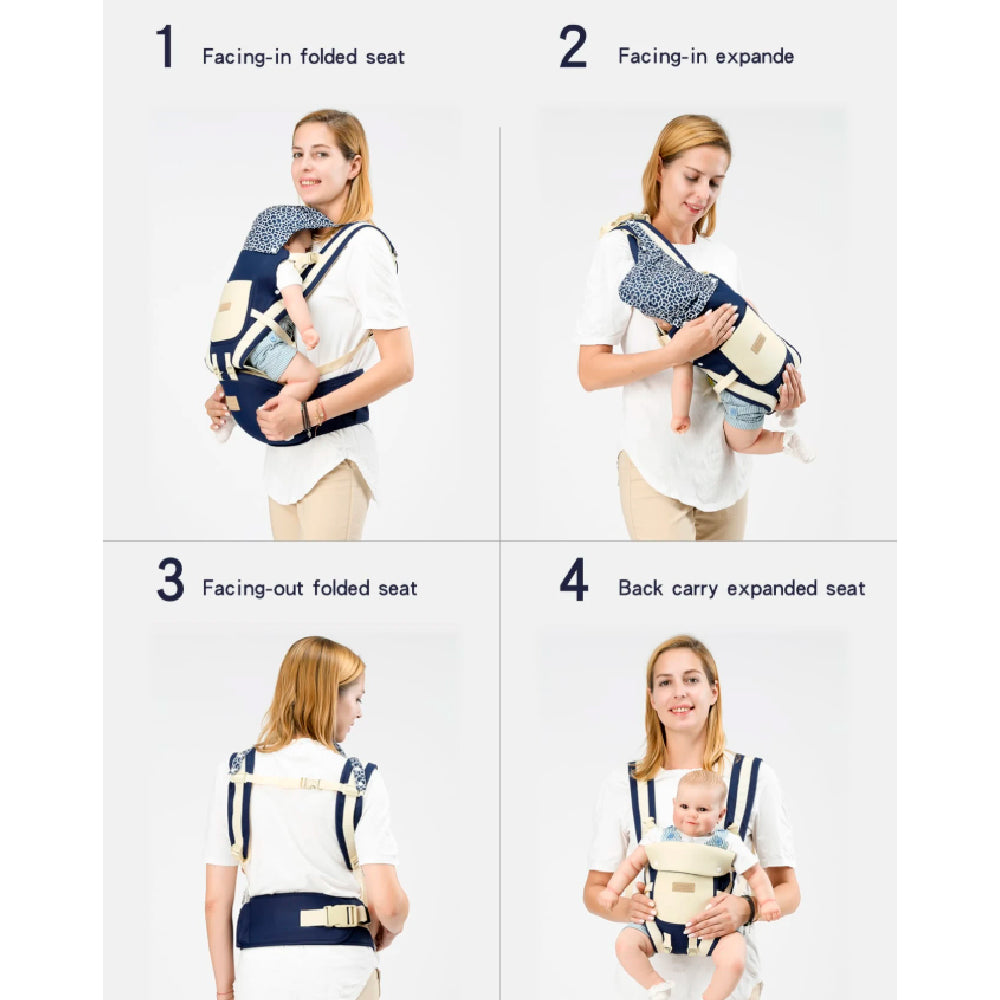 1 Facing-in folded seat

2 Facing-in expande

3 Facing-out folded seat

4 Back carry expanded seat