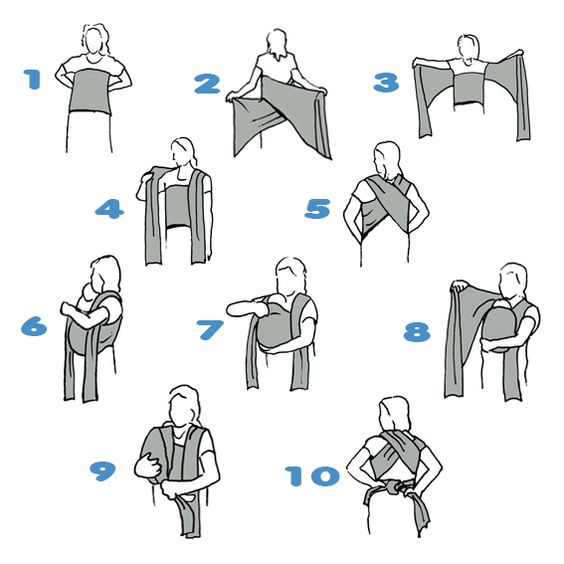 1
2
3
4
5
6
7
8
9
10